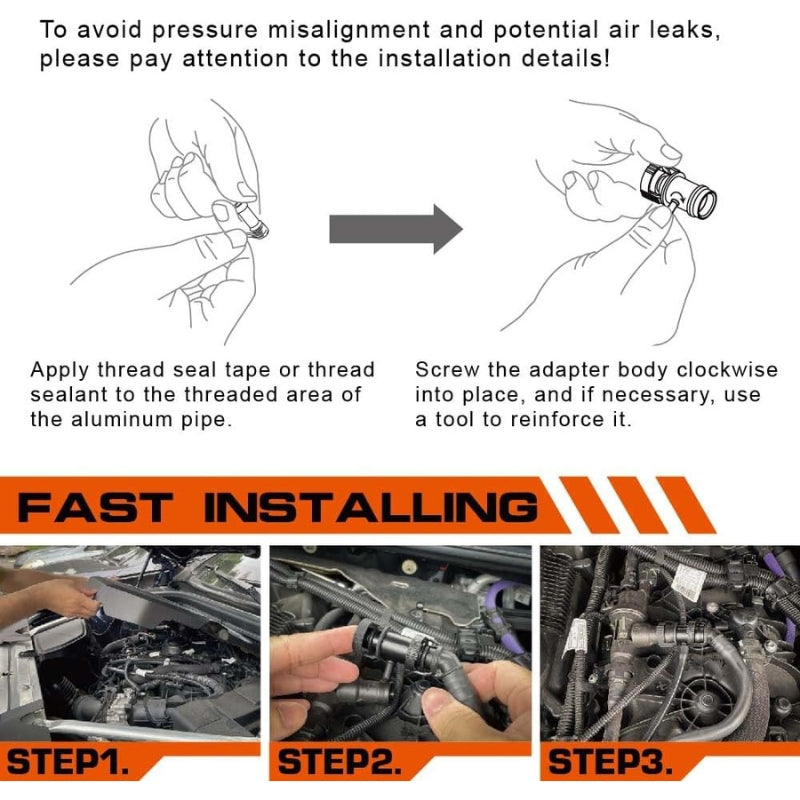 To avoid pressure misalignment and potential air leaks, please pay attention to the installation details!

Apply thread seal tape or thread sealant to the threaded area of the aluminum pipe.

Screw the adapter body clockwise into place, and if necessary, use a tool to reinforce it.

FAST INSTALLING

STEP1.

STEP2.

STEP3.